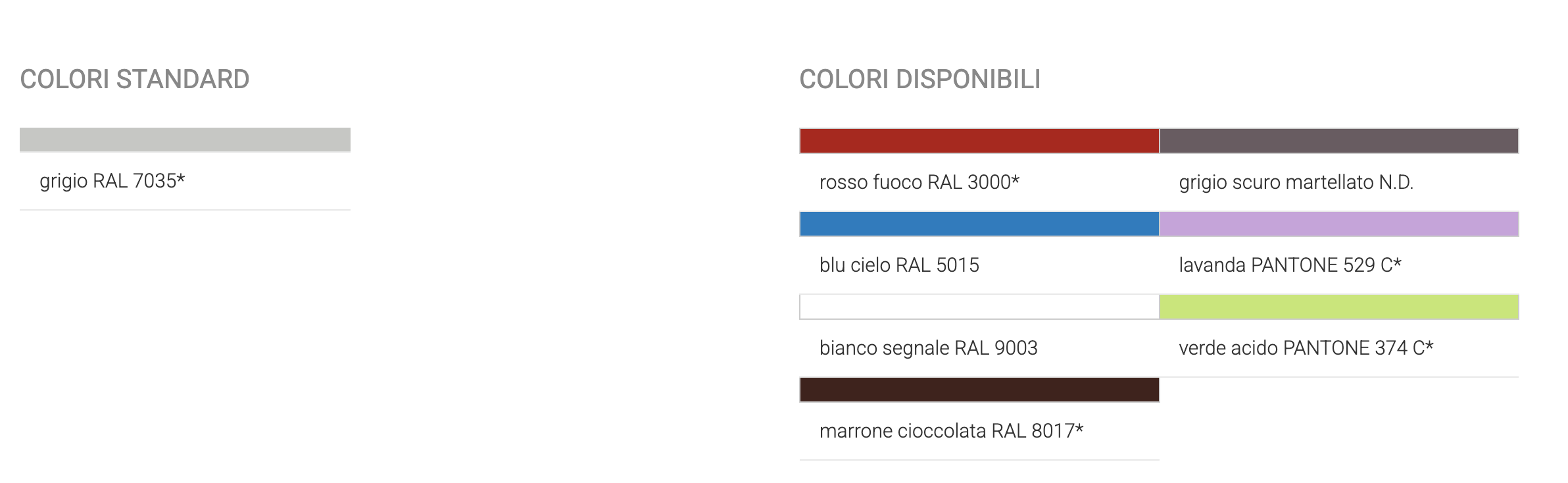 COLORI STANDARD

grigio RAL 7035*

COLORI DISPONIBILI

rosso fuoco RAL 3000*

grigio scuro martellato N.D.

blu cielo RAL 5015

lavanda PANTONE 529 C*

bianco segnale RAL 9003

verde acido PANTONE 374 C*

marrone cioccolata RAL 8017*